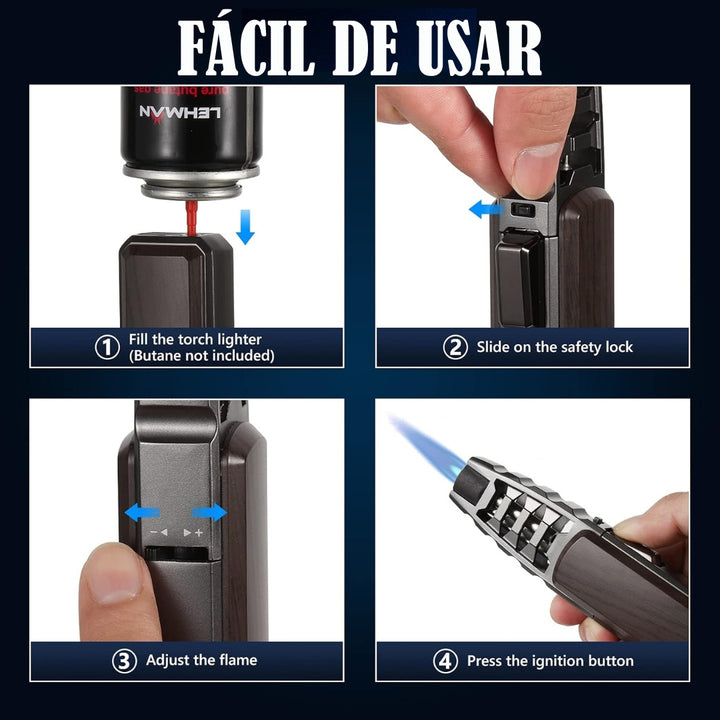 FÁCIL DE USAR

LEHMAN
pure butane gas

① Fill the torch lighter (Butane not included)

② Slide on the safety lock

− +

③ Adjust the flame

④ Press the ignition button