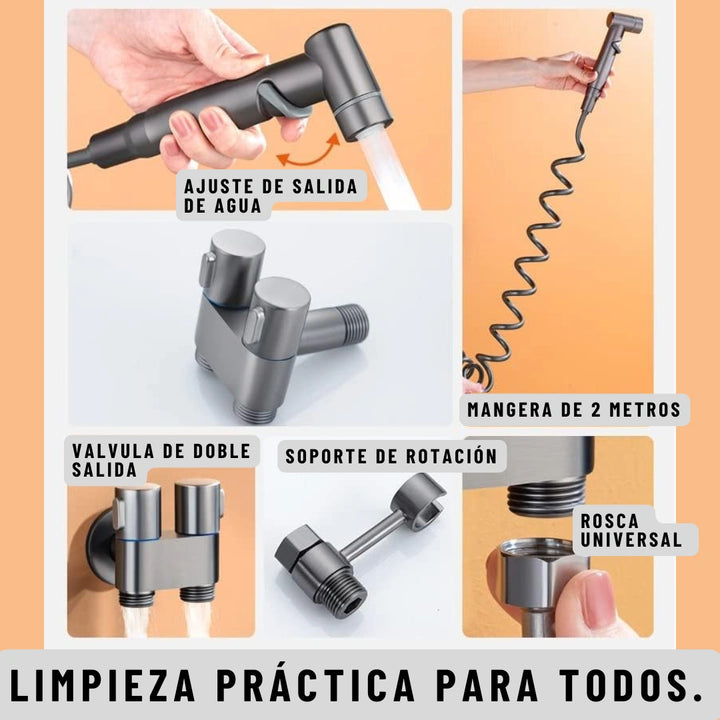 AJUSTE DE SALIDA DE AGUA

MANGERA DE 2 METROS

VALVULA DE DOBLE SALIDA

SOPORTE DE ROTACIÓN

ROSCA UNIVERSAL

LIMPIEZA PRÁCTICA PARA TODOS.